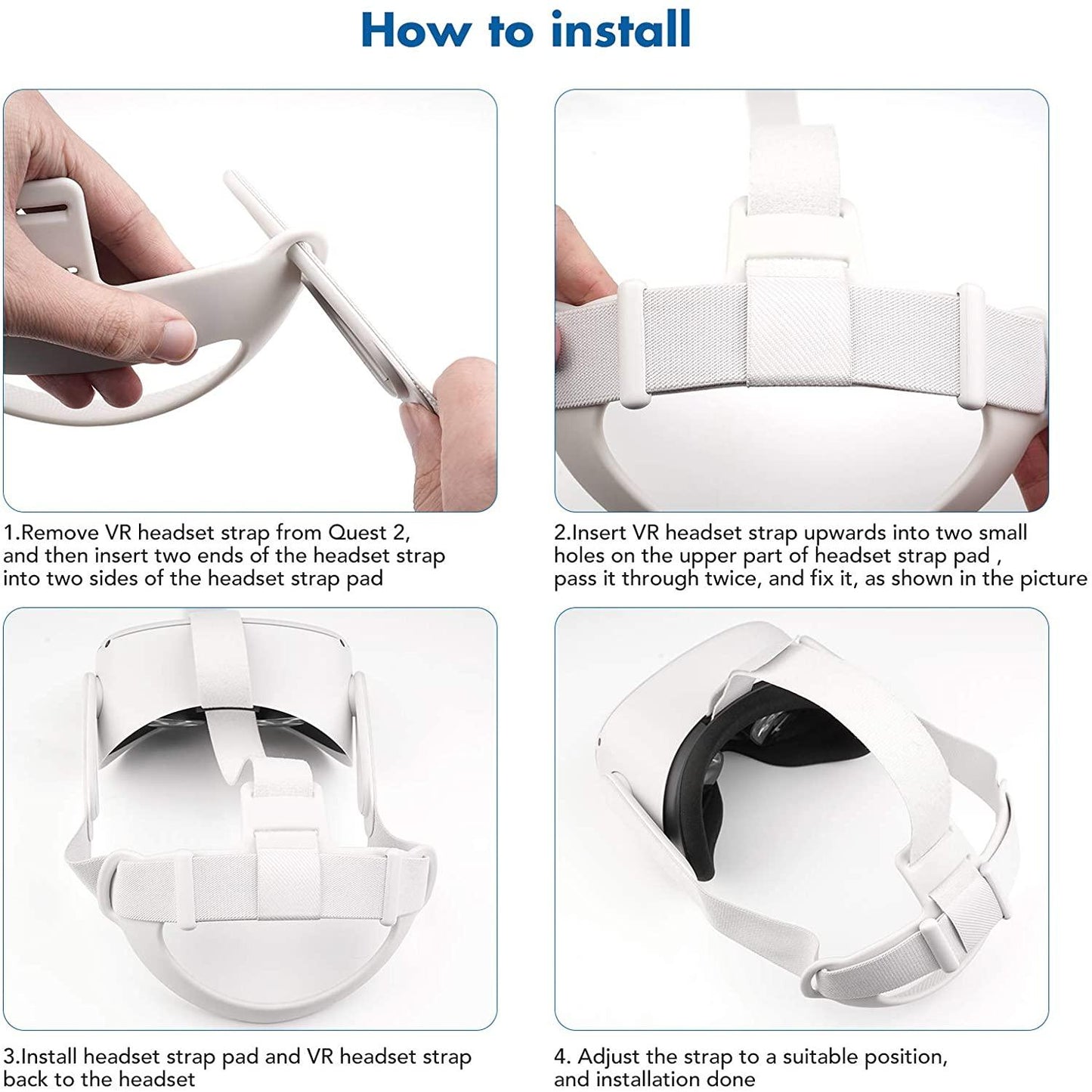 How to install

1.Remove VR headset strap from Quest 2, and then insert two ends of the headset strap into two sides of the headset strap pad

2.Insert VR headset strap upwards into two small holes on the upper part of headset strap pad , pass it through twice, and fix it, as shown in the picture

3.Install headset strap pad and VR headset strap back to the headset

4. Adjust the strap to a suitable position, and installation done