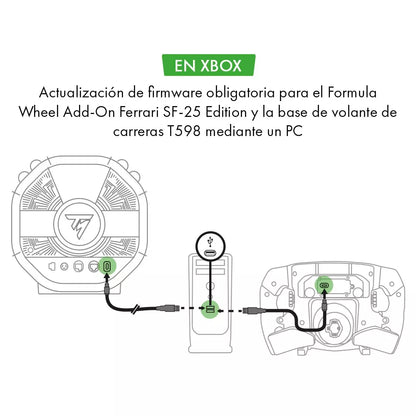 EN XBOX

Actualización de firmware obligatoria para el Formula Wheel Add-On Ferrari SF-25 Edition y la base de volante de carreras T598 mediante un PC